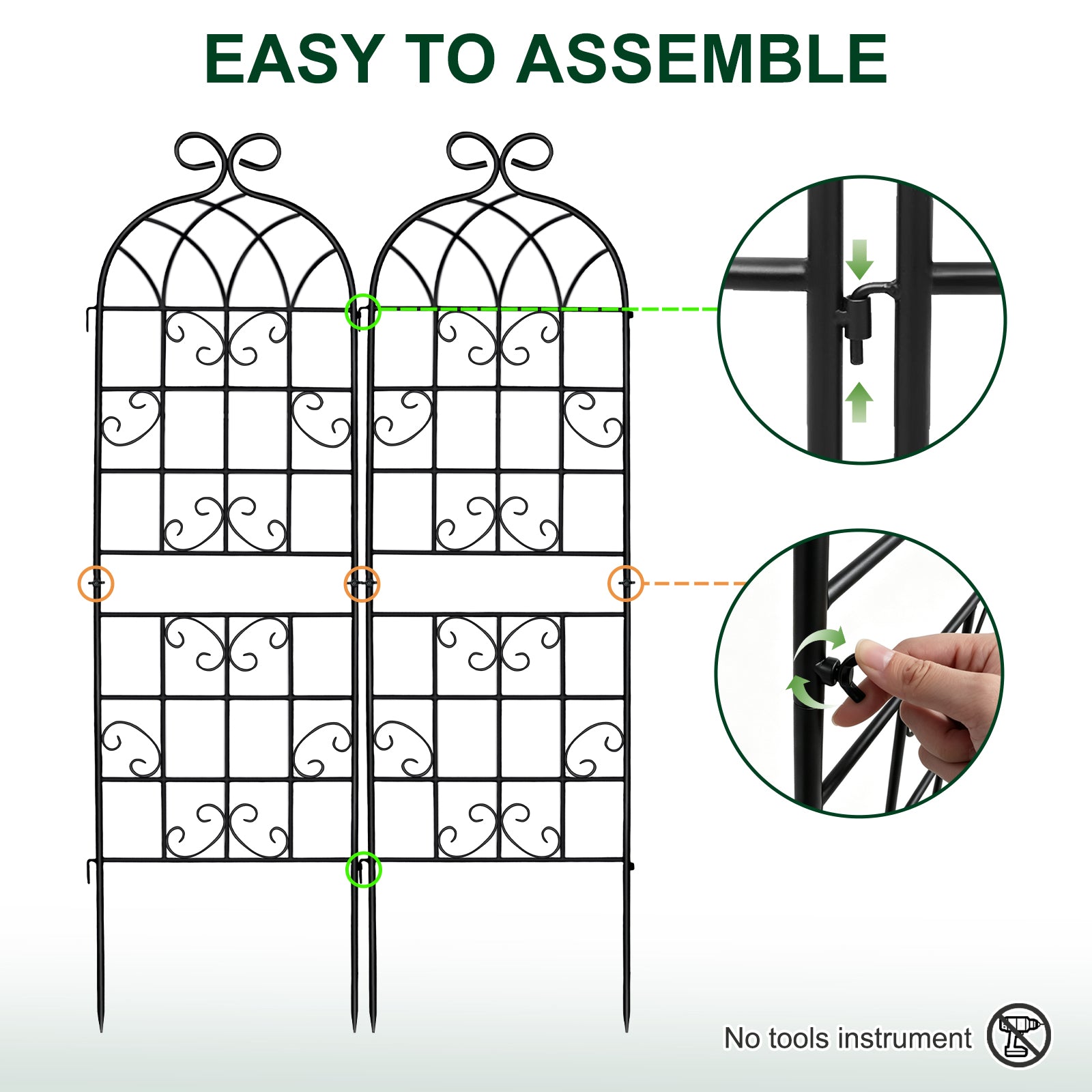 EASY TO ASSEMBLE

No tools instrument