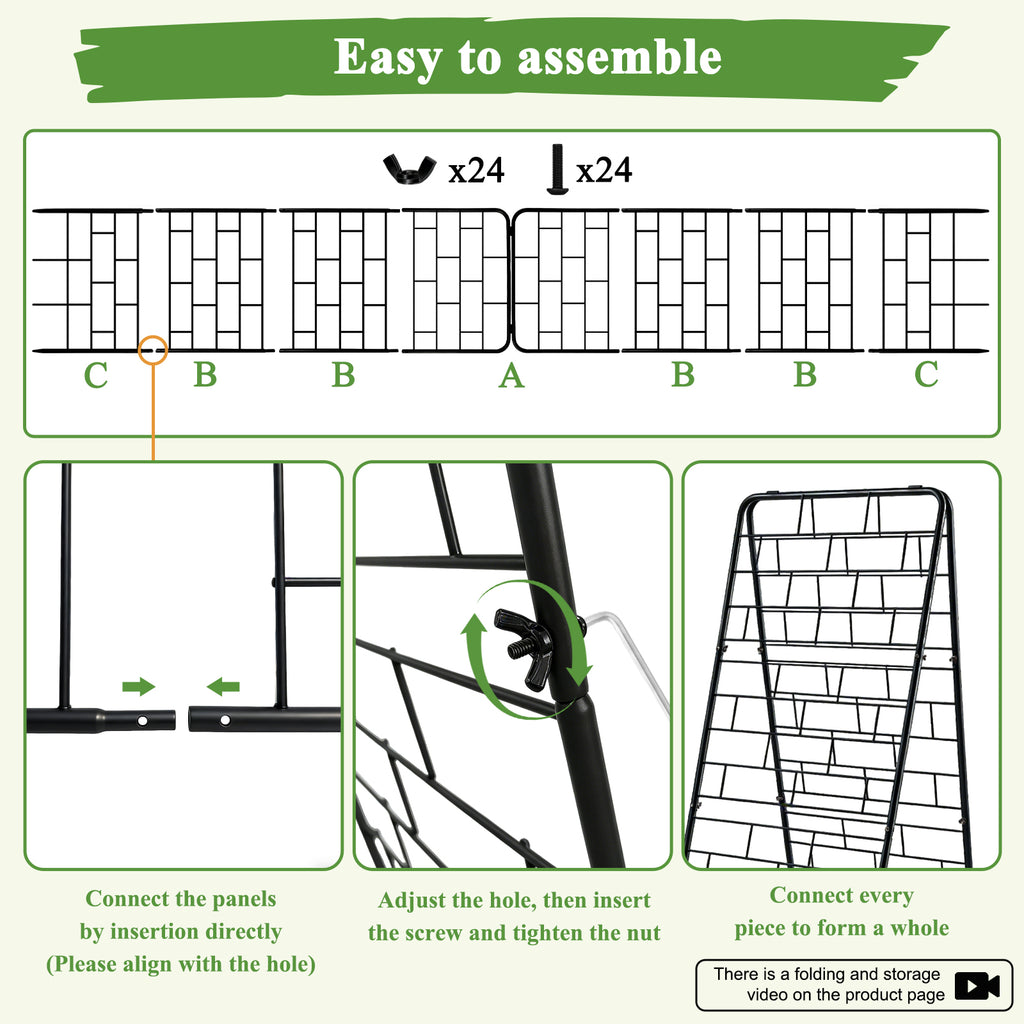 Easy to assemble

x24 x24

C B B A B B C

Connect the panels by insertion directly (Please align with the hole)

Adjust the hole, then insert the screw and tighten the nut

Connect every piece to form a whole

There is a folding and storage video on the product page